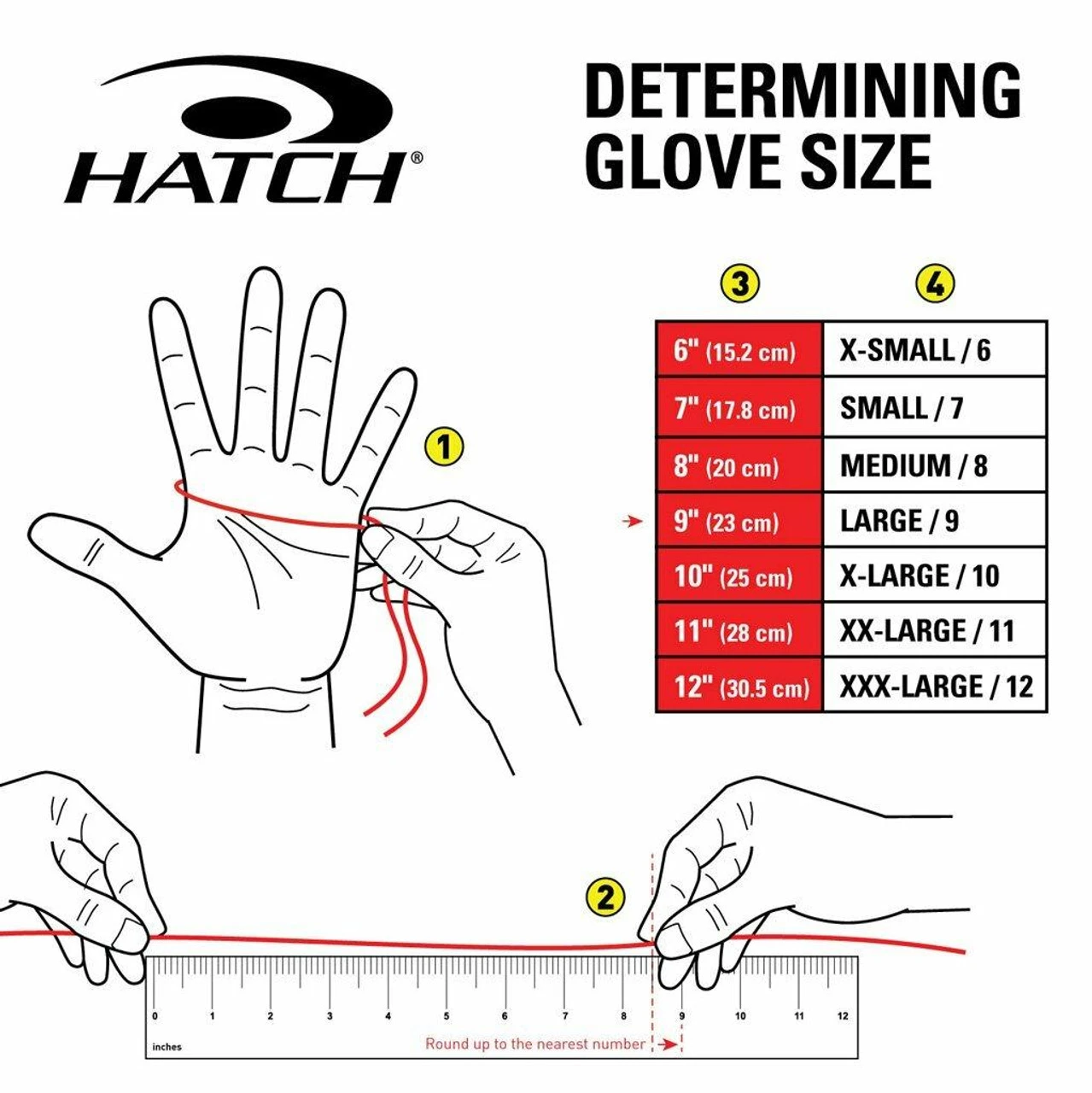 HATCH®

DETERMINING GLOVE SIZE

1

| 3 | 4 |
|---|---|
| 6" (15.2 cm) | X-SMALL / 6 |
| 7" (17.8 cm) | SMALL / 7 |
| 8" (20 cm) | MEDIUM / 8 |
| 9" (23 cm) | LARGE / 9 |
| 10" (25 cm) | X-LARGE / 10 |
| 11" (28 cm) | XX-LARGE / 11 |
| 12" (30.5 cm) | XXX-LARGE / 12 |

2

0 1 2 3 4 5 6 7 8 9 10 11 12

inches

Round up to the nearest number